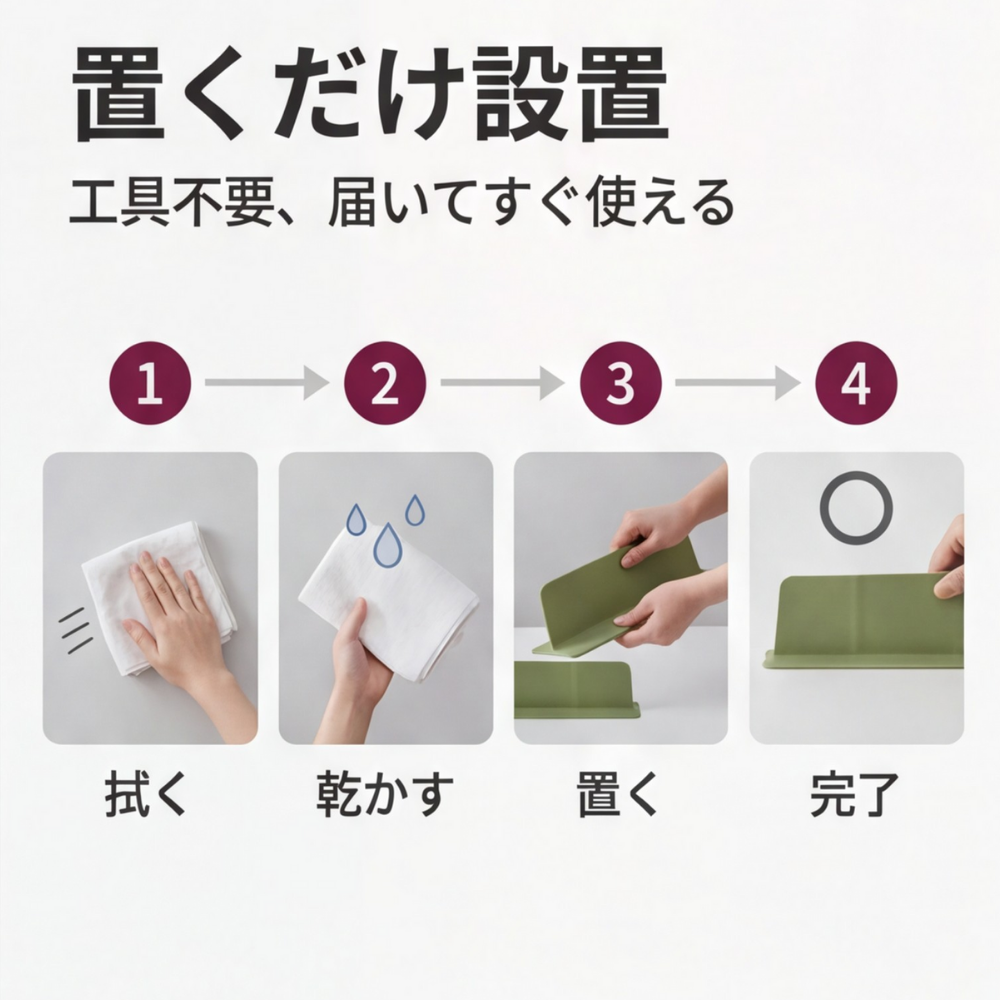 置くだけ設置

工具不要、届いてすぐ使える

1
2
3
4

拭く
乾かす
置く
完了