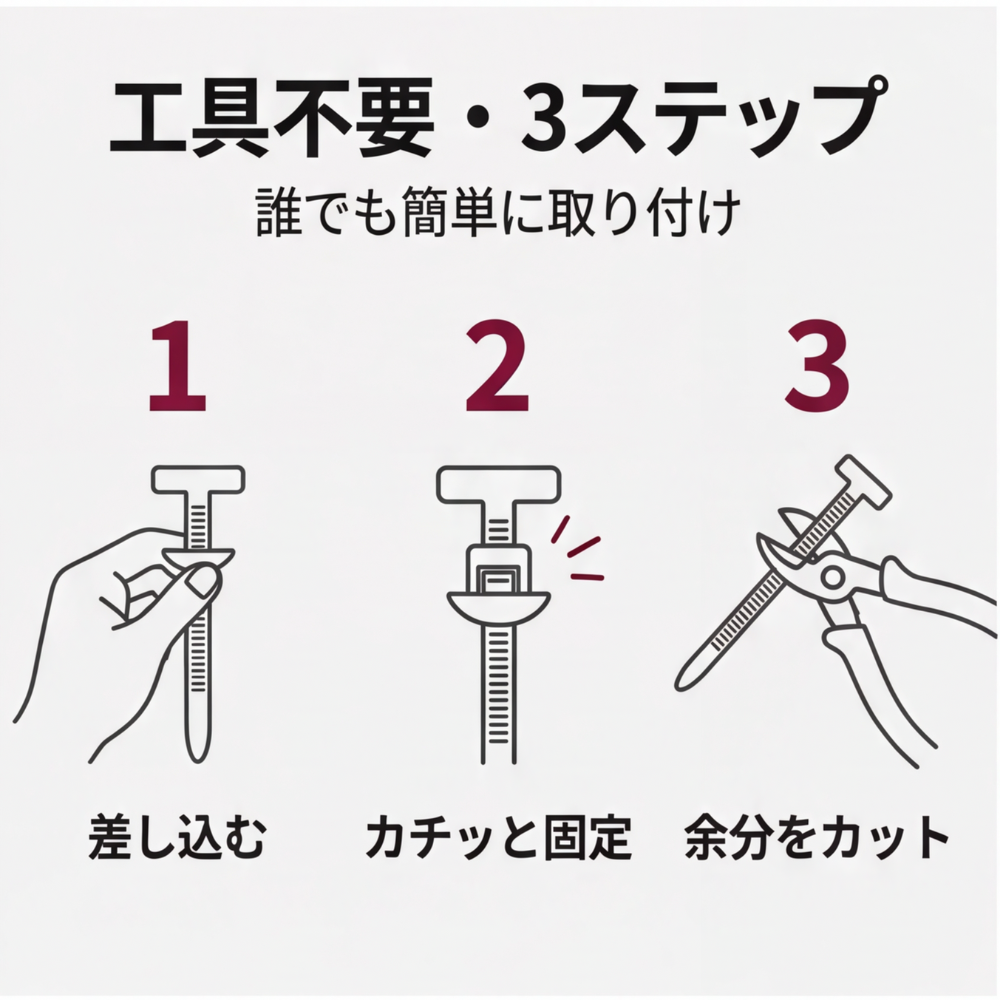 工具不要・3ステップ

誰でも簡単に取り付け

1

差し込む

2

カチッと固定

3

余分をカット